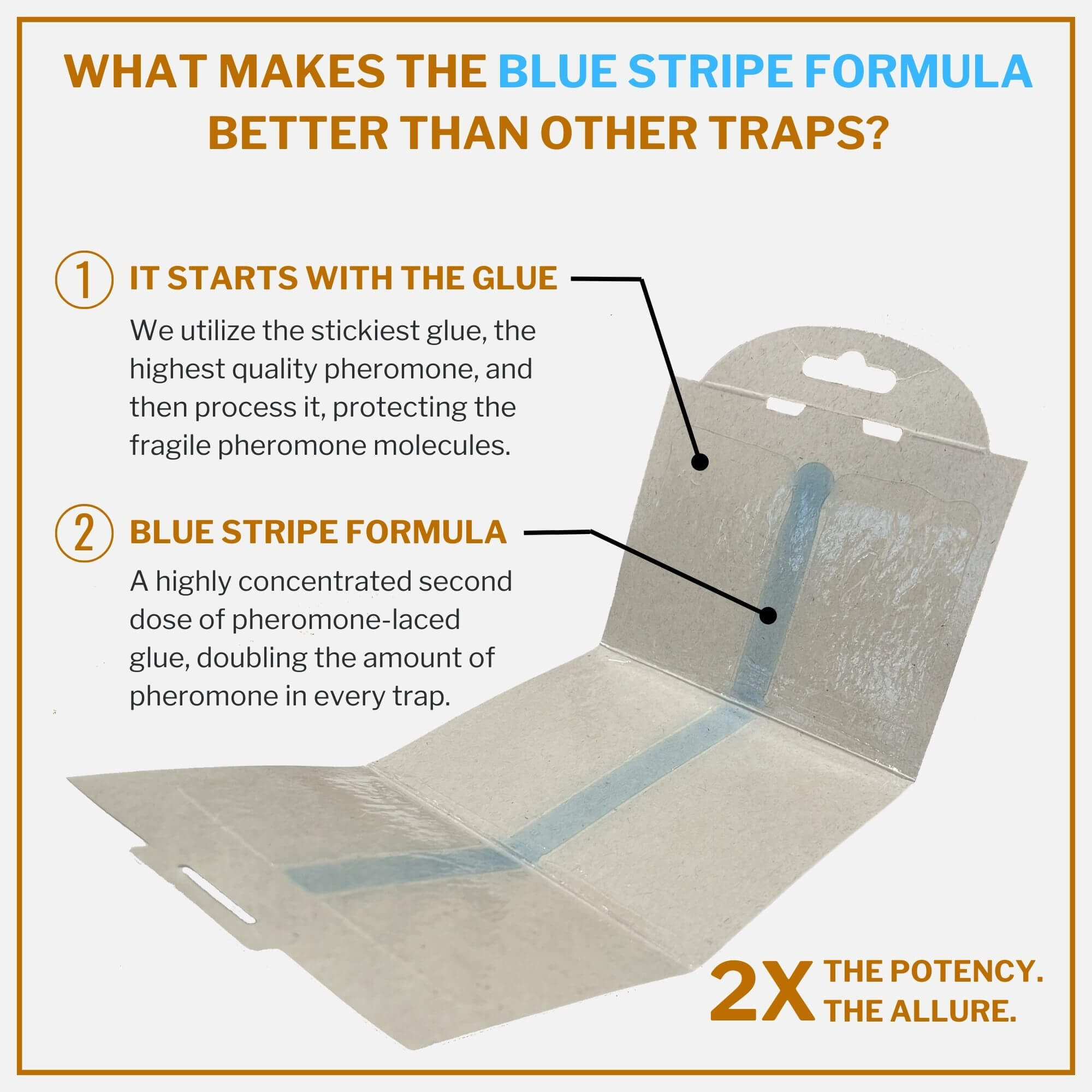 WHAT MAKES THE BLUE STRIPE FORMULA BETTER THAN OTHER TRAPS?

1 IT STARTS WITH THE GLUE

We utilize the stickiest glue, the highest quality pheromone, and then process it, protecting the fragile pheromone molecules.

2 BLUE STRIPE FORMULA

A highly concentrated second dose of pheromone-laced glue, doubling the amount of pheromone in every trap.

2X THE POTENCY. THE ALLURE.